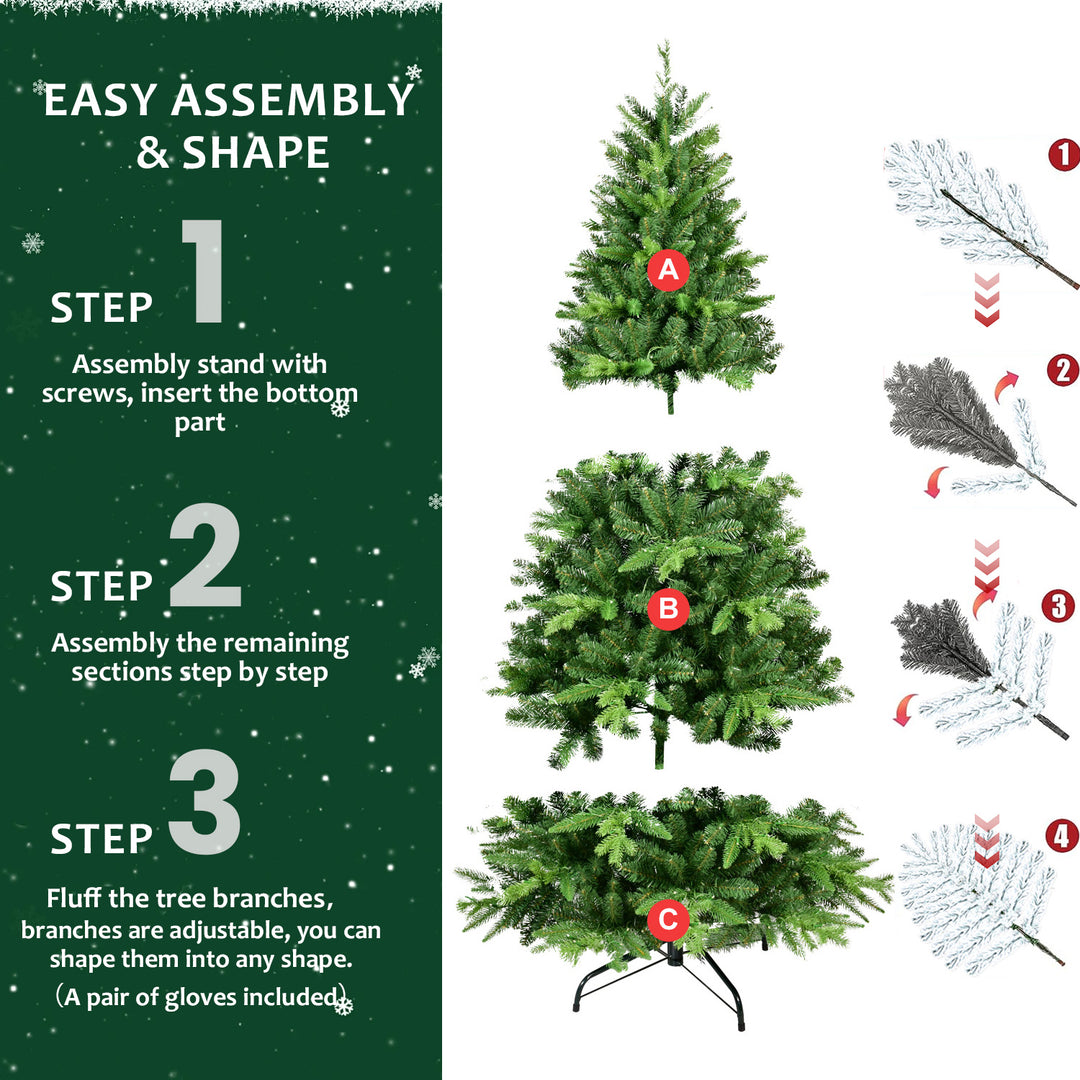 EASY ASSEMBLY & SHAPE

STEP 1

Assembly stand with screws, insert the bottom part

STEP 2

Assembly the remaining sections step by step

STEP 3

Fluff the tree branches, branches are adjustable, you can shape them into any shape.
(A pair of gloves included)

A

B

C

1

2

3

4